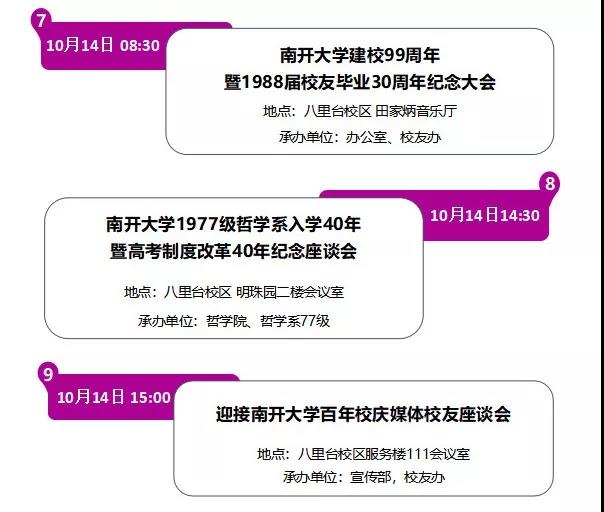 7

10月14日 08:30

南开大学建校99周年
暨1988届校友毕业30周年纪念大会

地点：八里台校区 田家炳音乐厅

承办单位：办公室、校友办

8

10月14日14:30

南开大学1977级哲学系入学40年
暨高考制度改革40年纪念座谈会

地点：八里台校区 明珠园二楼会议室

承办单位：哲学院、哲学系77级

9

10月14日 15:00

迎接南开大学百年校庆媒体校友座谈会

地点：八里台校区服务楼111会议室

承办单位：宣传部，校友办