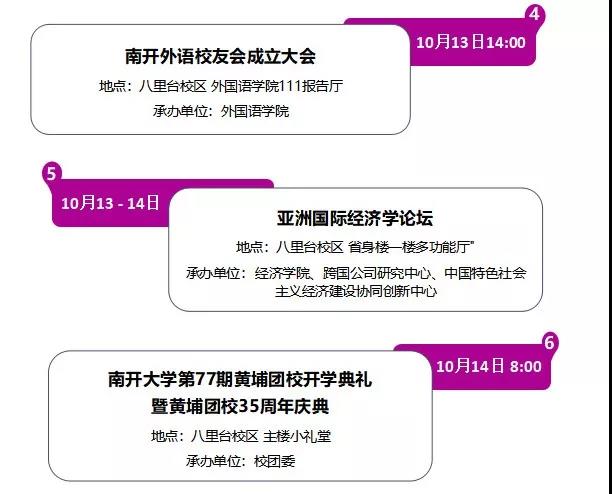 4

10月13日14:00

南开外语校友会成立大会

地点：八里台校区 外国语学院111报告厅

承办单位：外国语学院

5

10月13 - 14日

亚洲国际经济学论坛

地点：八里台校区 省身楼一楼多功能厅"

承办单位：经济学院、跨国公司研究中心、中国特色社会主义经济建设协同创新中心

6

10月14日 8:00

南开大学第77期黄埔团校开学典礼
暨黄埔团校35周年庆典

地点：八里台校区 主楼小礼堂

承办单位：校团委